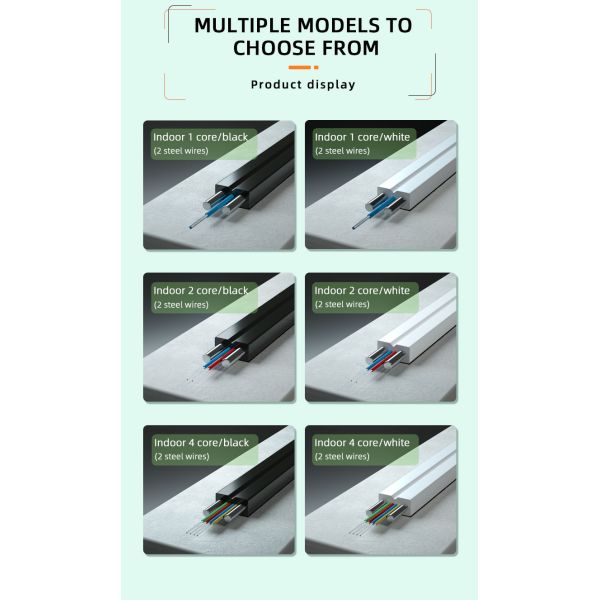 MULTIPLE MODELS TO CHOOSE FROM

Product display

Indoor 1 core/black
(2 steel wires)

Indoor 1 core/white
(2 steel wires)

Indoor 2 core/black
(2 steel wires)

Indoor 2 core/white
(2 steel wires)

Indoor 4 core/black
(2 steel wires)

Indoor 4 core/white
(2 steel wires)