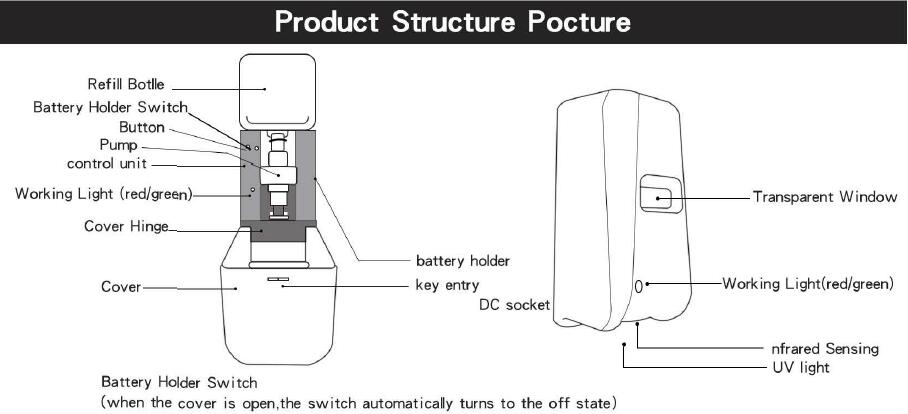 Product Structure Pocture

Refill Botlle
Battery Holder Switch
Button
Pump
control unit
Working Light (red/green)
Cover Hinge
Cover
battery holder
key entry
DC socket

Transparent Window
Working Light(red/green)
nfrared Sensing
UV light

Battery Holder Switch
(when the cover is open,the switch automatically turns to the off state)