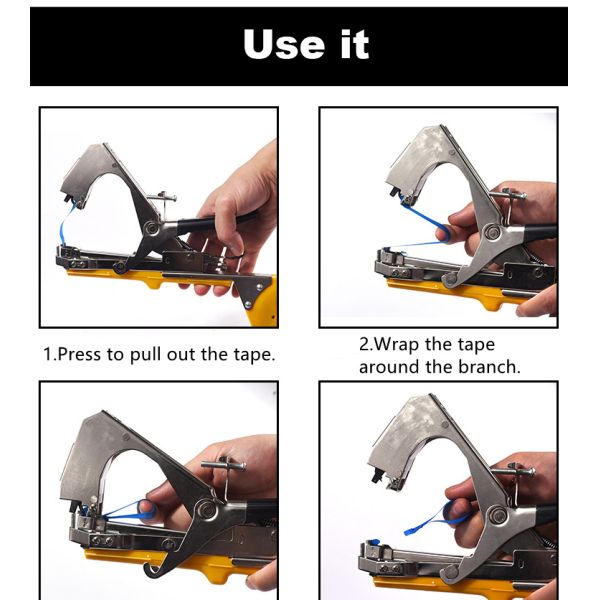 Use it

1.Press to pull out the tape.

2.Wrap the tape around the branch.