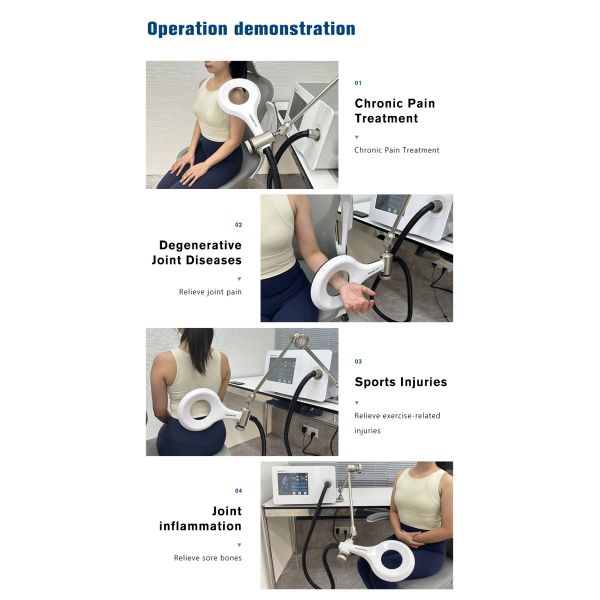 Operation demonstration

01

Chronic Pain Treatment

Chronic Pain Treatment

02

Degenerative Joint Diseases

Relieve joint pain

03

Sports Injuries

Relieve exercise-related injuries

04

Joint inflammation

Relieve sore bones