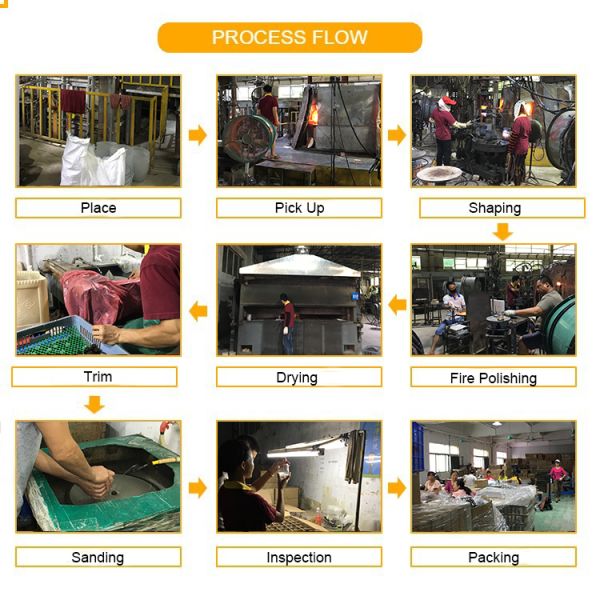 PROCESS FLOW

Place

Pick Up

Shaping

Fire Polishing

Drying

Trim

Sanding

Inspection

Packing