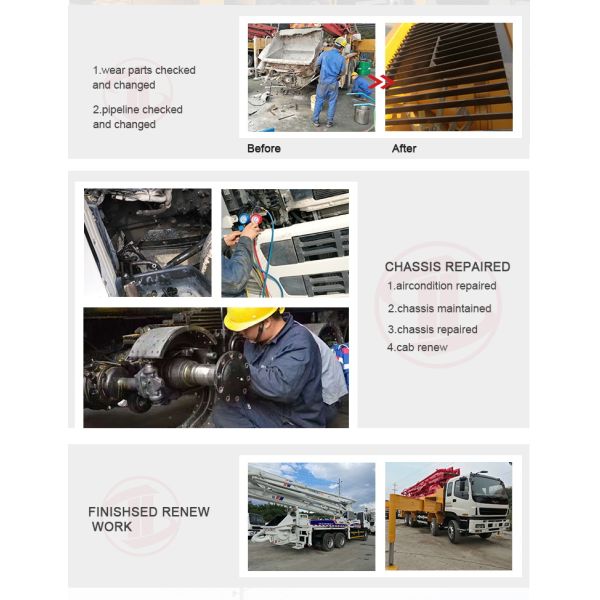 1.wear parts checked and changed

2.pipeline checked and changed

Before

After

CHASSIS REPAIRED

1.aircondition repaired

2.chassis maintained

3.chassis repaired

4.cab renew

FINISHSED RENEW WORK