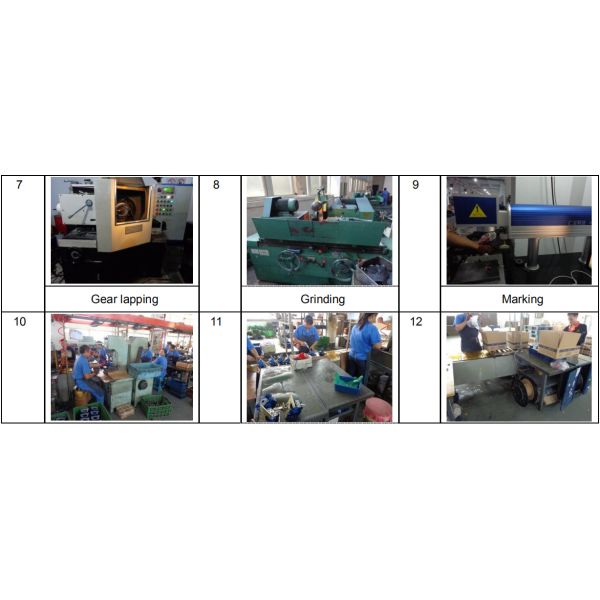 | 7 | | 8 | | 9 | |
|---|---|---|---|---|---|
| | Gear lapping | | Grinding | | Marking |
| 10 | | 11 | | 12 | |