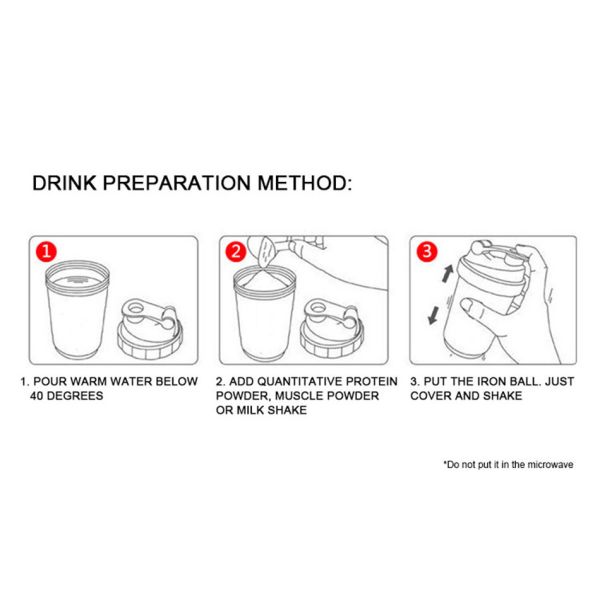 DRINK PREPARATION METHOD:

1

2

3

1. POUR WARM WATER BELOW 40 DEGREES

2. ADD QUANTITATIVE PROTEIN POWDER, MUSCLE POWDER OR MILK SHAKE

3. PUT THE IRON BALL. JUST COVER AND SHAKE

*Do not put it in the microwave