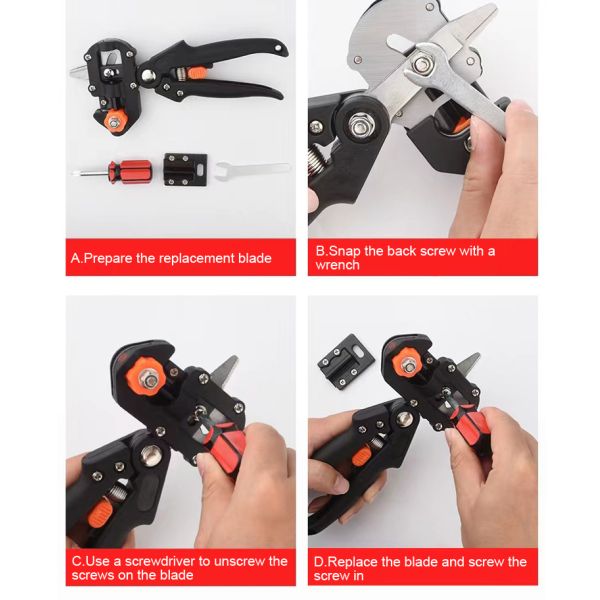 A.Prepare the replacement blade

B.Snap the back screw with a wrench

C.Use a screwdriver to unscrew the screws on the blade

D.Replace the blade and screw the screw in