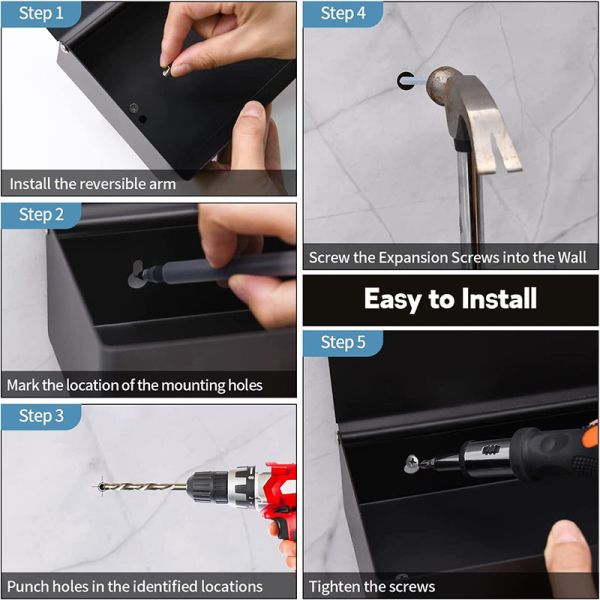 Step 1

Install the reversible arm

Step 2

Mark the location of the mounting holes

Step 3

Punch holes in the identified locations

Step 4

Screw the Expansion Screws into the Wall

Easy to Install

Step 5

Tighten the screws