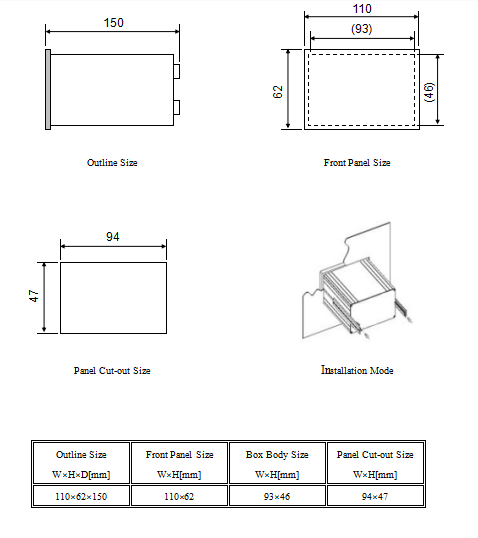 150

Outline Size

110

(93)

62

(46)

Front Panel Size

94

47

Panel Cut-out Size

Installation Mode

| Outline Size W×H×D[mm] | Front Panel Size W×H[mm] | Box Body Size W×H[mm] | Panel Cut-out Size W×H[mm] |
|---|---|---|---|
| 110×62×150 | 110×62 | 93×46 | 94×47 |