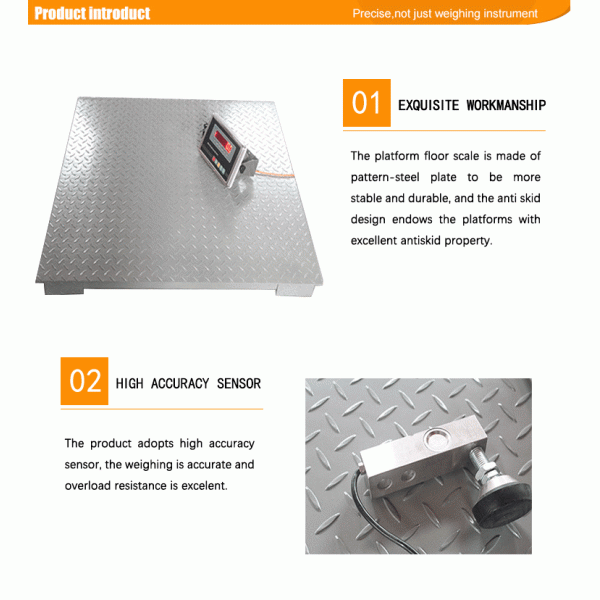 Product introduct

Precise,not just weighing instrument

01 EXQUISITE WORKMANSHIP

The platform floor scale is made of pattern-steel plate to be more stable and durable, and the anti skid design endows the platforms with excellent antiskid property.

02 HIGH ACCURACY SENSOR

The product adopts high accuracy sensor, the weighing is accurate and overload resistance is excelent.