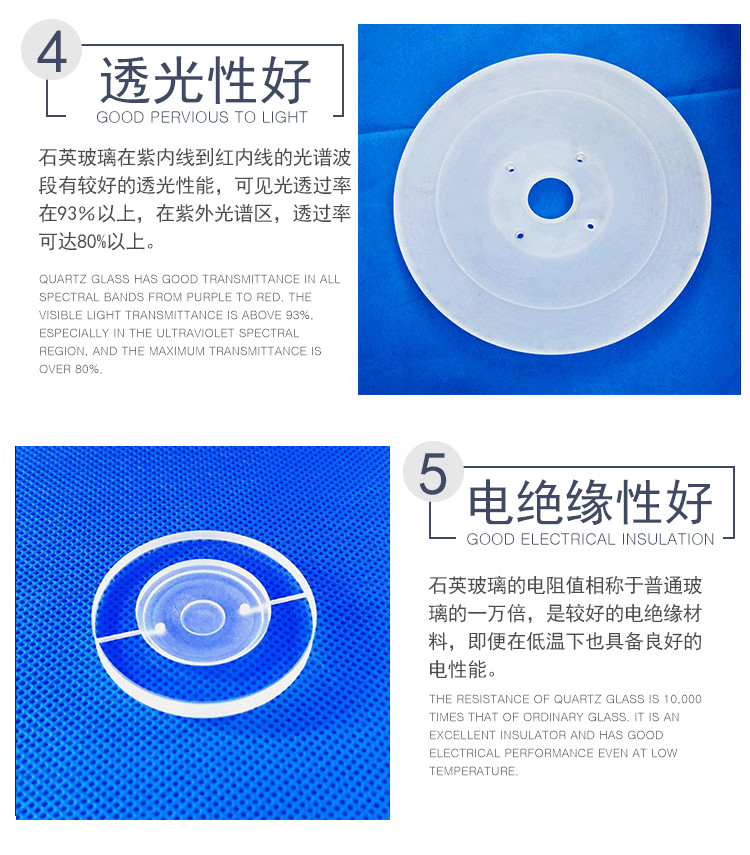 4
透光性好
GOOD PERVIOUS TO LIGHT

石英玻璃在紫内线到红内线的光谱波段有较好的透光性能，可见光透过率在93%以上，在紫外光谱区，透过率可达80%以上。

QUARTZ GLASS HAS GOOD TRANSMITTANCE IN ALL SPECTRAL BANDS FROM PURPLE TO RED. THE VISIBLE LIGHT TRANSMITTANCE IS ABOVE 93%, ESPECIALLY IN THE ULTRAVIOLET SPECTRAL REGION, AND THE MAXIMUM TRANSMITTANCE IS OVER 80%.

5
电绝缘性好
GOOD ELECTRICAL INSULATION

石英玻璃的电阻值相称于普通玻璃的一万倍，是较好的电绝缘材料，即便在低温下也具备良好的电性能。

THE RESISTANCE OF QUARTZ GLASS IS 10,000 TIMES THAT OF ORDINARY GLASS. IT IS AN EXCELLENT INSULATOR AND HAS GOOD ELECTRICAL PERFORMANCE EVEN AT LOW TEMPERATURE.