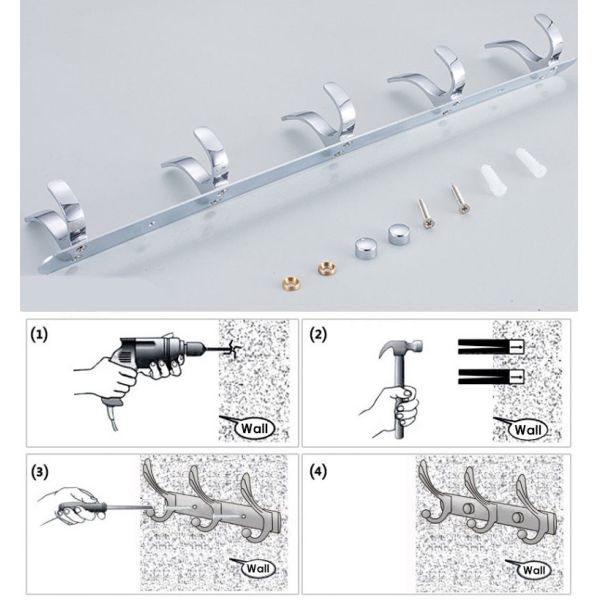 (1)
Wall

(2)
Wall

(3)
Wall

(4)
Wall