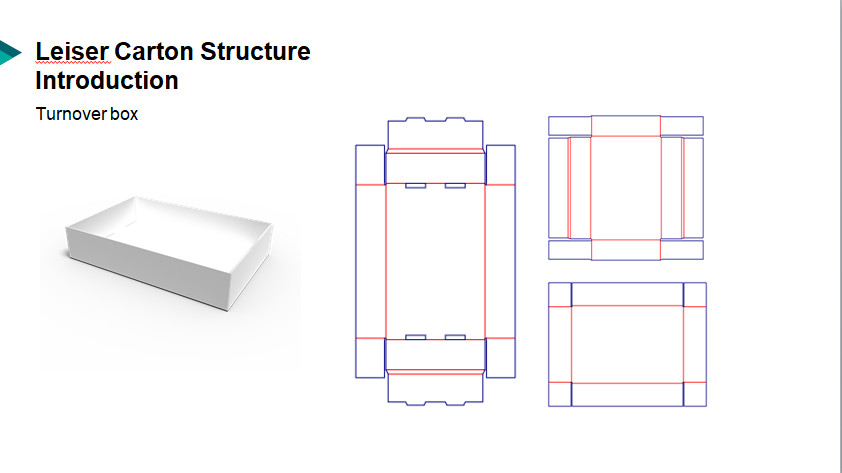 Leiser Carton Structure Introduction

Turnover box