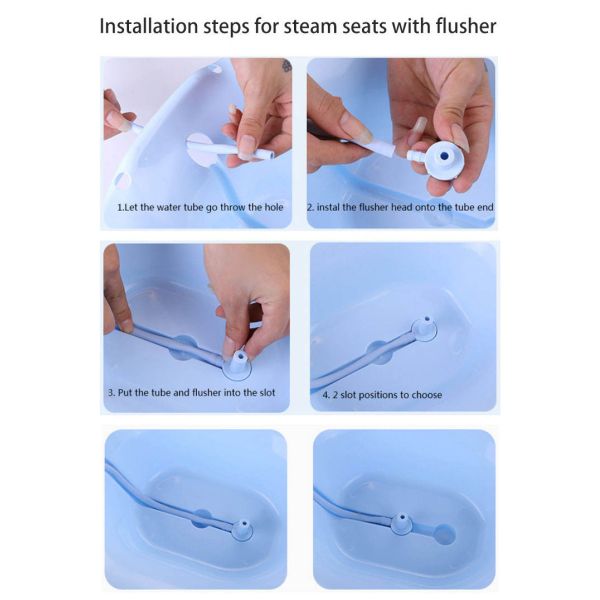 Installation steps for steam seats with flusher

1.Let the water tube go throw the hole

2. instal the flusher head onto the tube end

3. Put the tube and flusher into the slot

4. 2 slot positions to choose