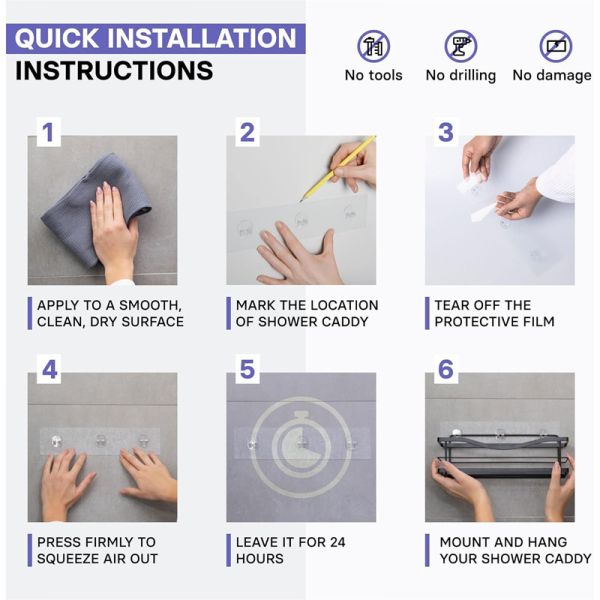 QUICK INSTALLATION INSTRUCTIONS

No tools
No drilling
No damage

1
APPLY TO A SMOOTH, CLEAN, DRY SURFACE

2
MARK THE LOCATION OF SHOWER CADDY

3
TEAR OFF THE PROTECTIVE FILM

4
PRESS FIRMLY TO SQUEEZE AIR OUT

5
LEAVE IT FOR 24 HOURS

6
MOUNT AND HANG YOUR SHOWER CADDY