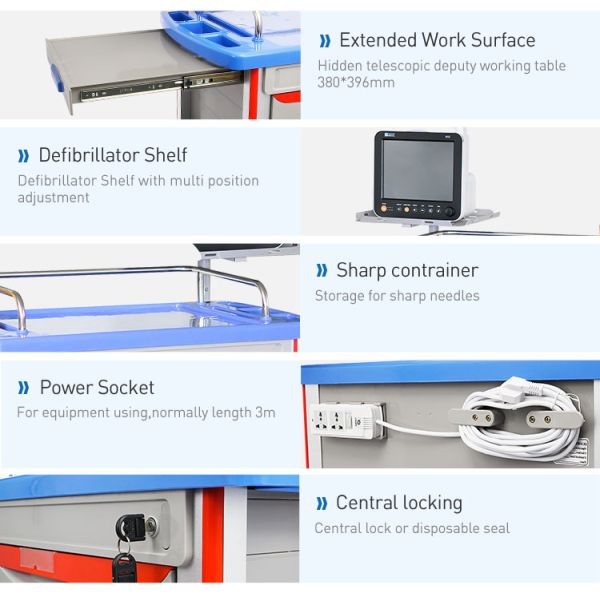 » Extended Work Surface
Hidden telescopic deputy working table 380*396mm

» Defibrillator Shelf
Defibrillator Shelf with multi position adjustment

» Sharp contrainer
Storage for sharp needles

» Power Socket
For equipment using,normally length 3m

» Central locking
Central lock or disposable seal