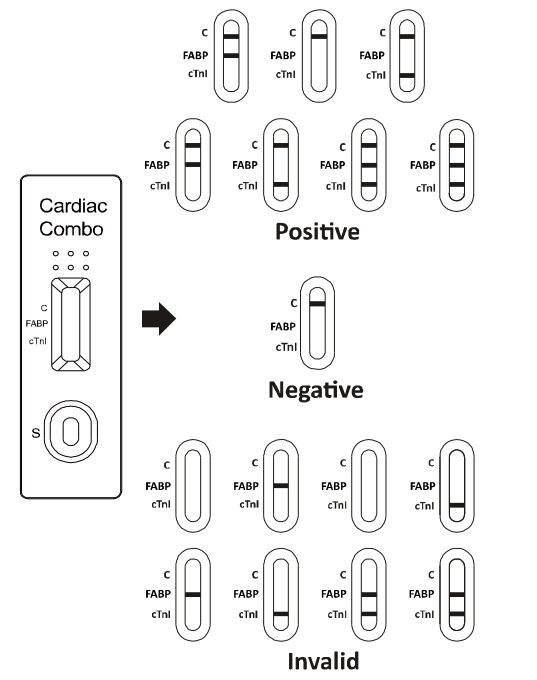 Cardiac Combo

C
FABP
cTnI

S

C
FABP
cTnI

C
FABP
cTnI

C
FABP
cTnI

C
FABP
cTnI

C
FABP
cTnI

C
FABP
cTnI

C
FABP
cTnI

Positive

C
FABP
cTnI

Negative

C
FABP
cTnI

C
FABP
cTnI

C
FABP
cTnI

C
FABP
cTnI

C
FABP
cTnI

C
FABP
cTnI

C
FABP
cTnI

C
FABP
cTnI

Invalid