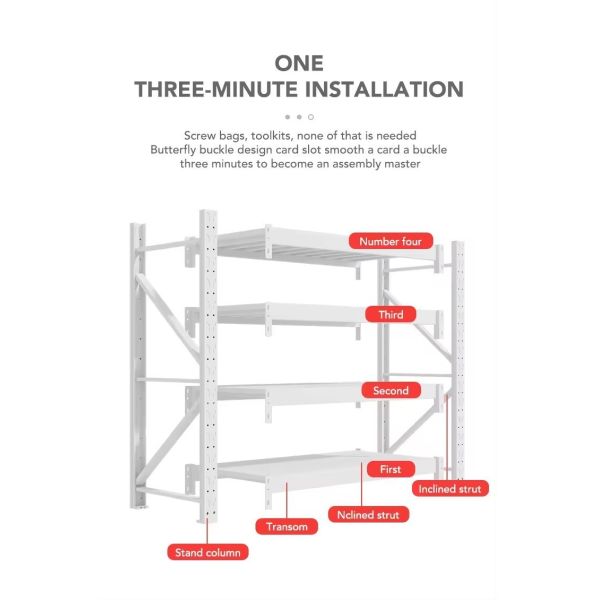 ONE
THREE-MINUTE INSTALLATION

Screw bags, toolkits, none of that is needed
Butterfly buckle design card slot smooth a card a buckle
three minutes to become an assembly master

Number four

Third

Second

First

Inclined strut

Nclined strut

Transom

Stand column