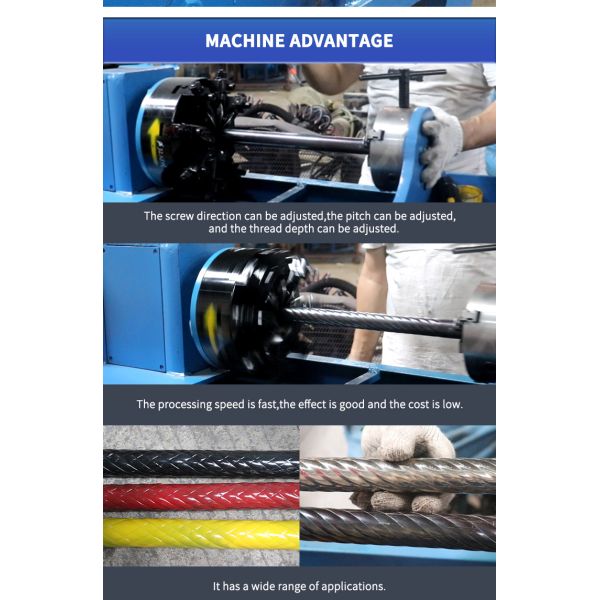 MACHINE ADVANTAGE

The screw direction can be adjusted,the pitch can be adjusted, and the thread depth can be adjusted.

The processing speed is fast,the effect is good and the cost is low.

It has a wide range of applications.