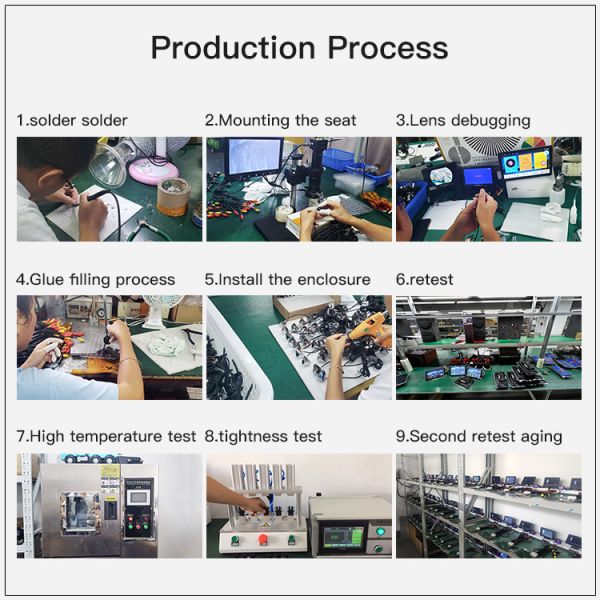 Production Process

1.solder solder

2.Mounting the seat

3.Lens debugging

4.Glue filling process

5.Install the enclosure

6.retest

7.High temperature test

8.tightness test

9.Second retest aging