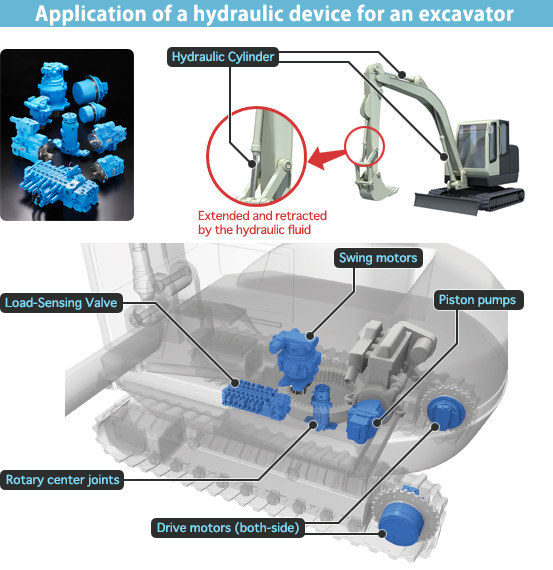 Application of a hydraulic device for an excavator

Hydraulic Cylinder

Extended and retracted by the hydraulic fluid

Swing motors

Load-Sensing Valve

Piston pumps

Rotary center joints

Drive motors (both-side)