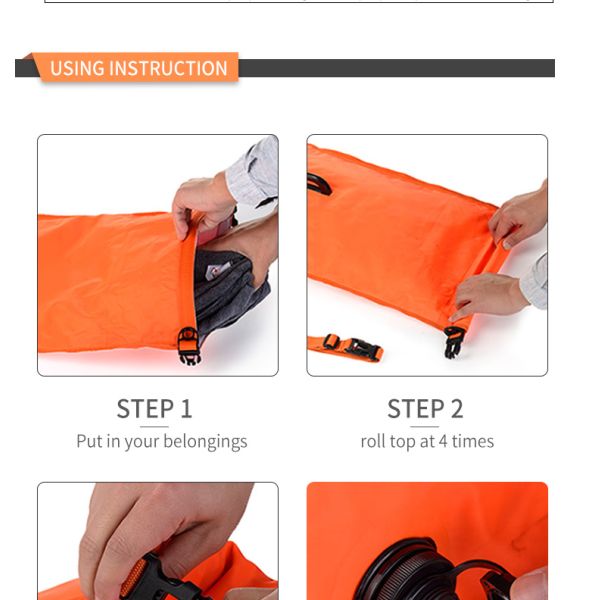 USING INSTRUCTION

STEP 1
Put in your belongings

STEP 2
roll top at 4 times