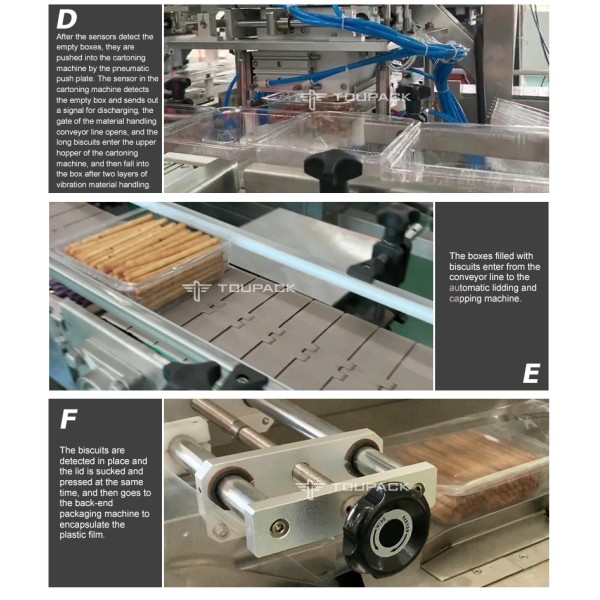 D

After the sensors detect the empty boxes, they are pushed into the cartoning machine by the pneumatic push plate. The sensor in the cartoning machine detects the empty box and sends out a signal for discharging, the gate of the material handling conveyor line opens, and the long biscuits enter the upper hopper of the cartoning machine, and then fall into the box after two layers of vibration material handling.

TOUPACK

TOUPACK

The boxes filled with biscuits enter from the conveyor line to the automatic lidding and capping machine.

E

F

The biscuits are detected in place and the lid is sucked and pressed at the same time, and then goes to the back-end packaging machine to encapsulate the plastic film.

TOUPACK