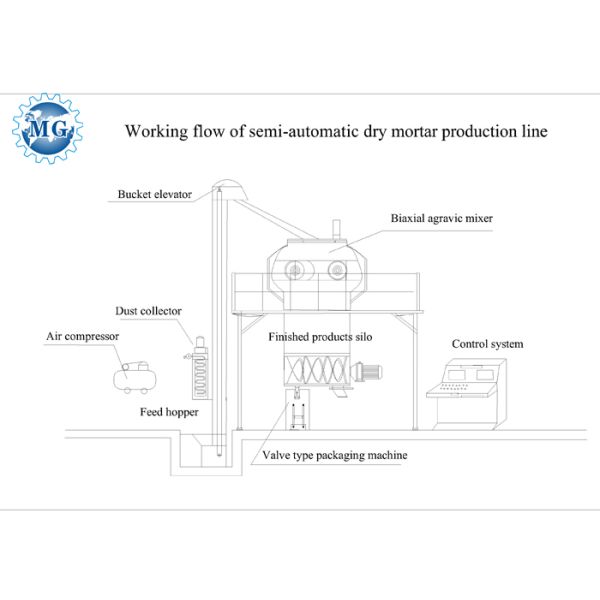 MG

Working flow of semi-automatic dry mortar production line

Bucket elevator

Biaxial agravic mixer

Dust collector

Air compressor

Finished products silo

Control system

Feed hopper

Valve type packaging machine