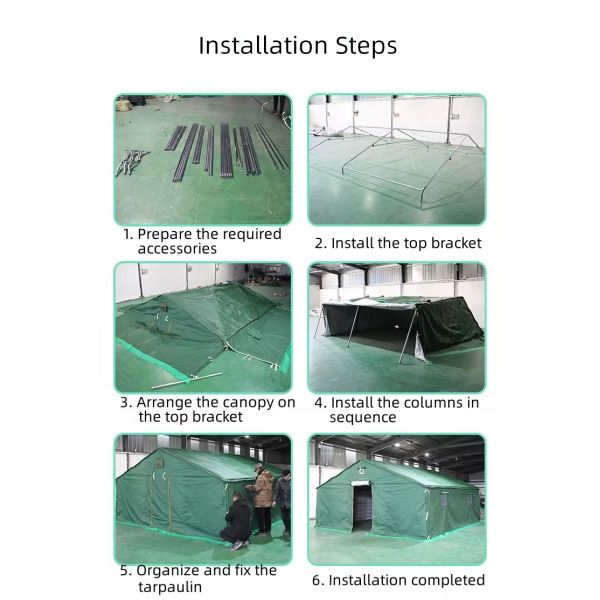 Installation Steps

1. Prepare the required accessories

2. Install the top bracket

3. Arrange the canopy on the top bracket

4. Install the columns in sequence

5. Organize and fix the tarpaulin

6. Installation completed