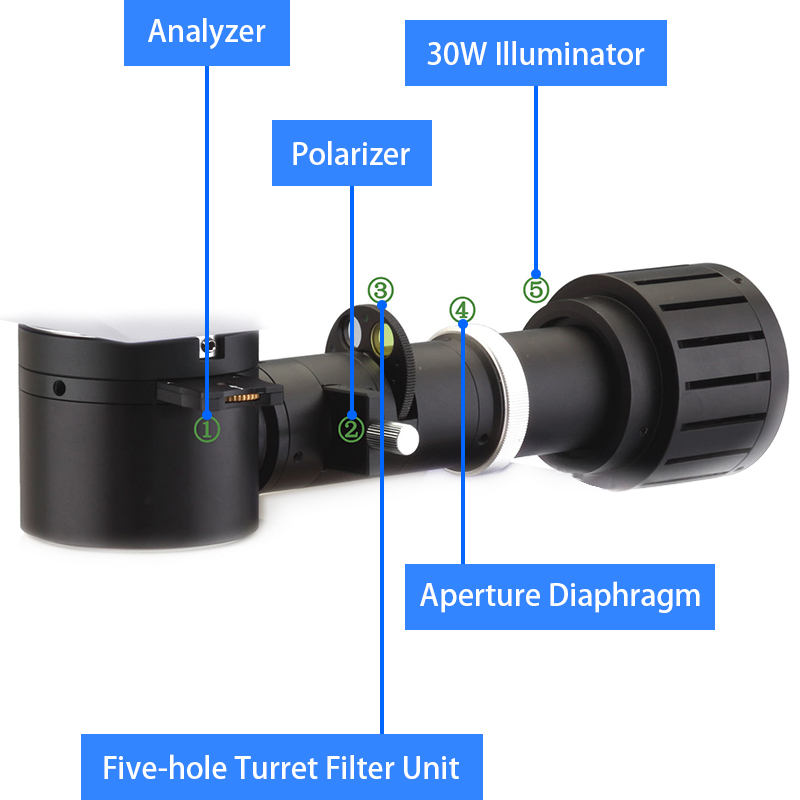 Analyzer

30W Illuminator

Polarizer

③

④

⑤

①

②

Aperture Diaphragm

Five-hole Turret Filter Unit