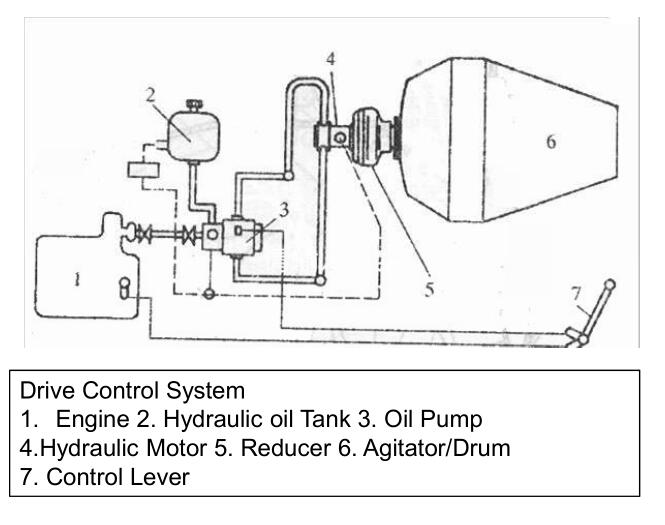 4
2
6
3
1
5
7

Drive Control System
1. Engine 2. Hydraulic oil Tank 3. Oil Pump
4.Hydraulic Motor 5. Reducer 6. Agitator/Drum
7. Control Lever