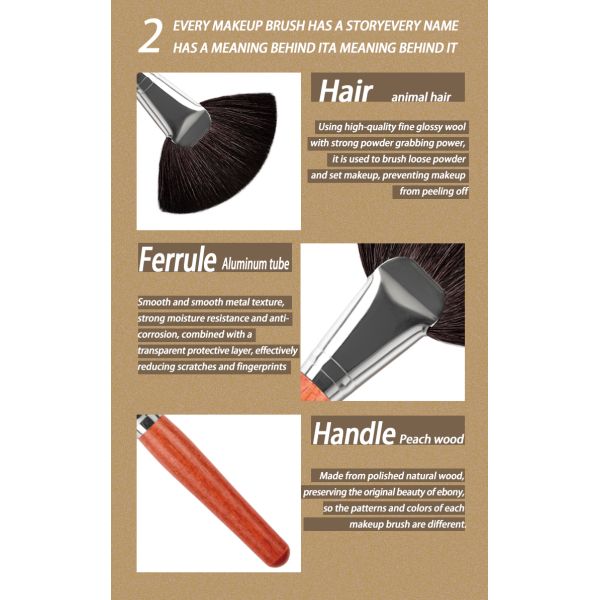 2 EVERY MAKEUP BRUSH HAS A STORYEVERY NAME HAS A MEANING BEHIND ITA MEANING BEHIND IT

Hair animal hair

Using high-quality fine glossy wool with strong powder grabbing power, it is used to brush loose powder and set makeup, preventing makeup from peeling off

Ferrule Aluminum tube

Smooth and smooth metal texture, strong moisture resistance and anti-corrosion, combined with a transparent protective layer, effectively reducing scratches and fingerprints

Handle Peach wood

Made from polished natural wood, preserving the original beauty of ebony, so the patterns and colors of each makeup brush are different.