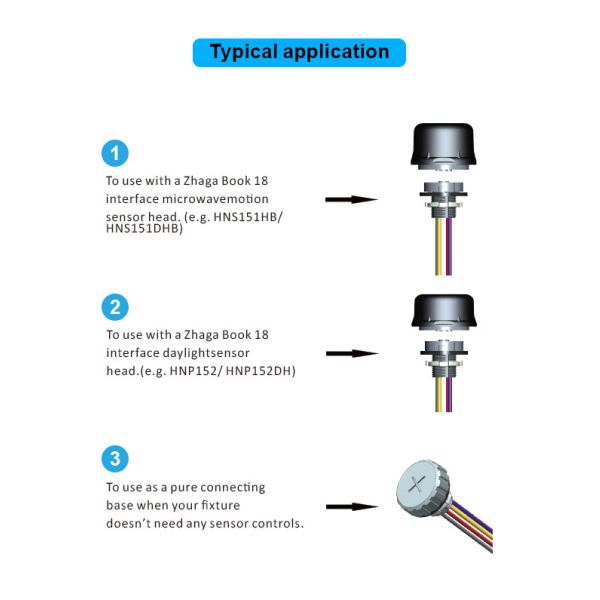 Typical application

1

To use with a Zhaga Book 18 interface microwavemotion sensor head. (e.g. HNS151HB/ HNS151DHB)

2

To use with a Zhaga Book 18 interface daylightsensor head.(e.g. HNP152/ HNP152DH)

3

To use as a pure connecting base when your fixture doesn't need any sensor controls.