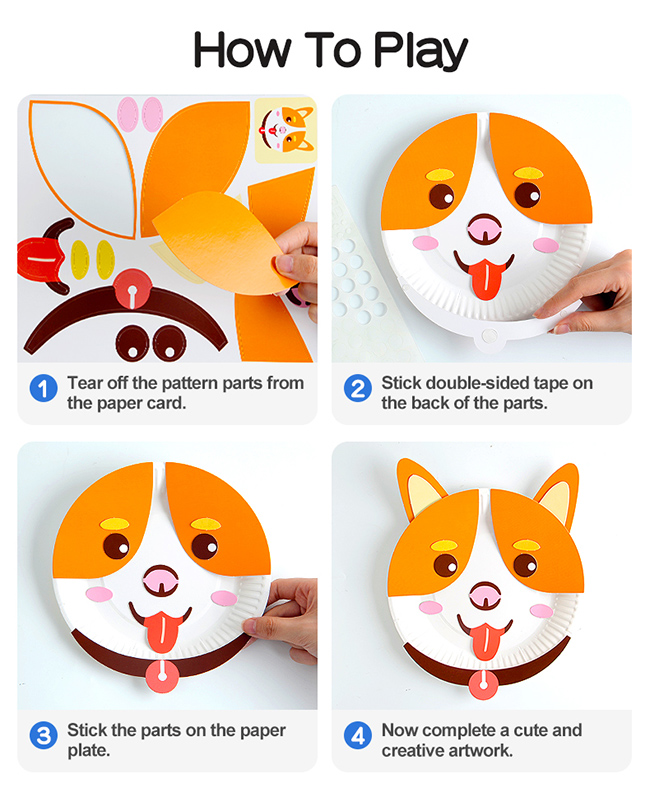 How To Play

1 Tear off the pattern parts from the paper card.

2 Stick double-sided tape on the back of the parts.

3 Stick the parts on the paper plate.

4 Now complete a cute and creative artwork.