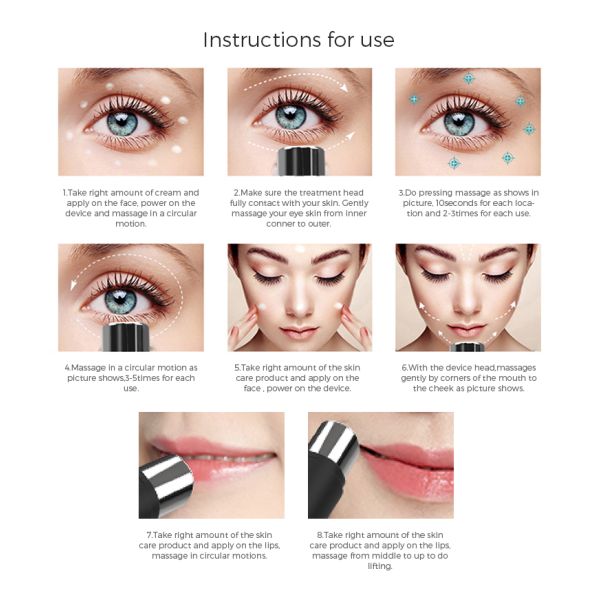 Instructions for use

1.Take right amount of cream and apply on the face, power on the device and massage in a circular motion.

2.Make sure the treatment head fully contact with your skin. Gently massage your eye skin from inner conner to outer.

3.Do pressing massage as shows in picture, 10seconds for each location and 2-3times for each use.

4.Massage in a circular motion as picture shows,3-5times for each use.

5.Take right amount of the skin care product and apply on the face , power on the device.

6.With the device head,massages gently by corners of the mouth to the cheek as picture shows.

7.Take right amount of the skin care product and apply on the lips, massage in circular motions.

8.Take right amount of the skin care product and apply on the lips, massage from middle to up to do lifting.