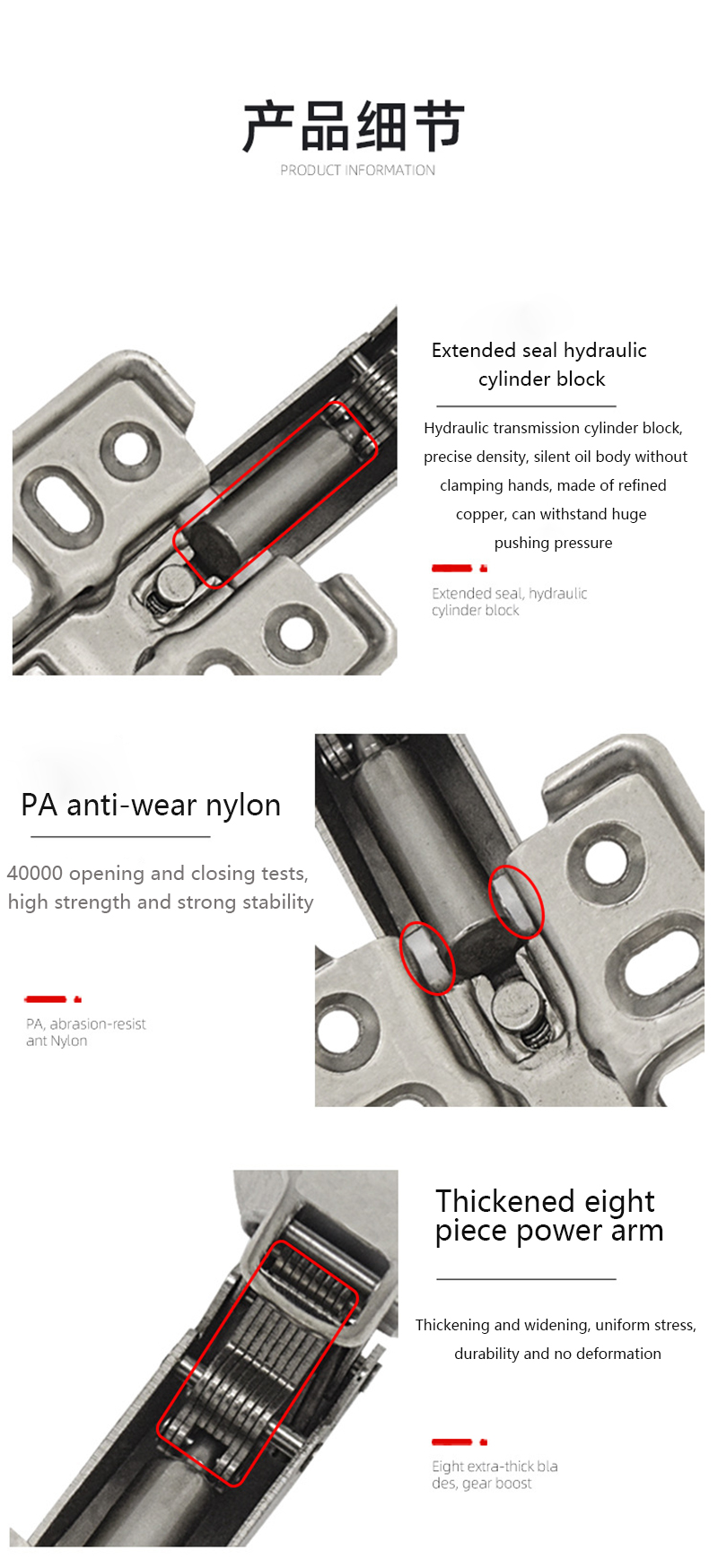 产品细节
PRODUCT INFORMATION

Extended seal hydraulic cylinder block

Hydraulic transmission cylinder block, precise density, silent oil body without clamping hands, made of refined copper, can withstand huge pushing pressure

Extended seal, hydraulic cylinder block

PA anti-wear nylon

40000 opening and closing tests, high strength and strong stability

PA, abrasion-resistant Nylon

Thickened eight piece power arm

Thickening and widening, uniform stress, durability and no deformation

Eight extra-thick blades, gear boost