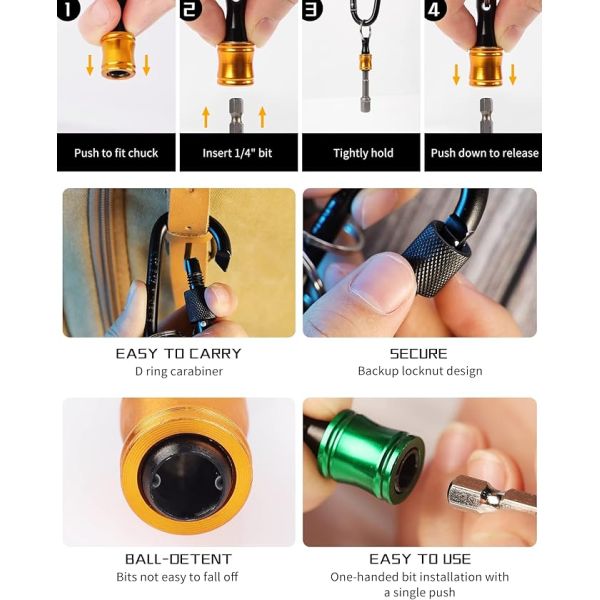 1
Push to fit chuck

2
Insert 1/4" bit

3
Tightly hold

4
Push down to release

EASY TO CARRY
D ring carabiner

SECURE
Backup locknut design

BALL-DETENT
Bits not easy to fall off

EASY TO USE
One-handed bit installation with a single push