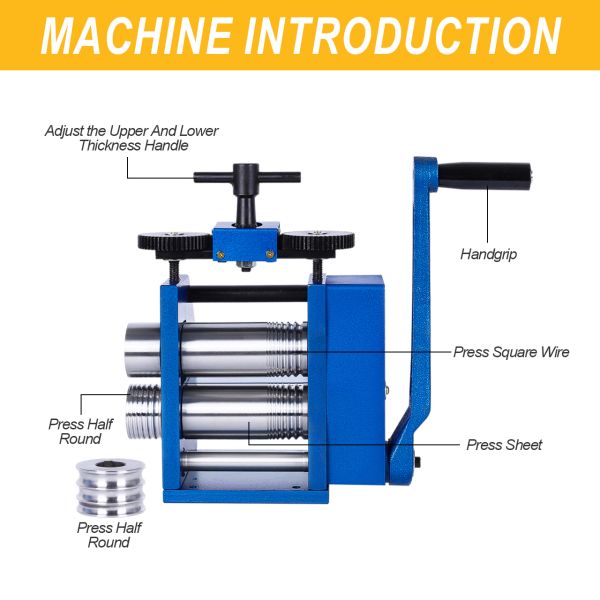 MACHINE INTRODUCTION

Adjust the Upper And Lower Thickness Handle

Handgrip

Press Square Wire

Press Half Round

Press Sheet

Press Half Round