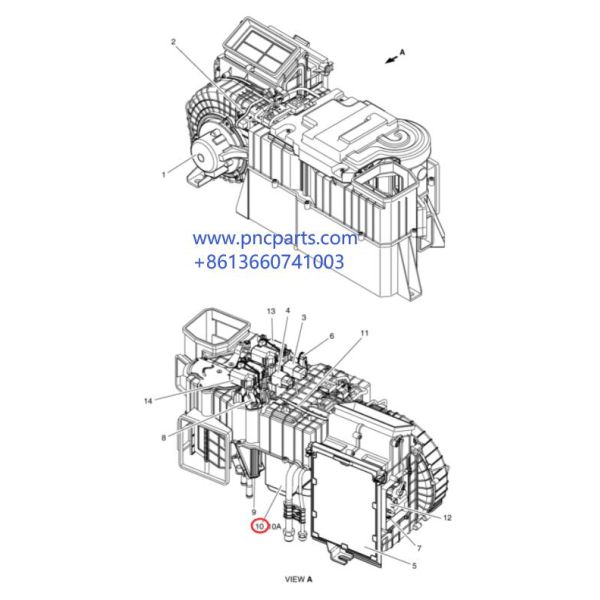 2

A

1

www.pncparts.com
+8613660741003

13 4 3 6 11

14

8

9

10 10A

12

7

5

VIEW A