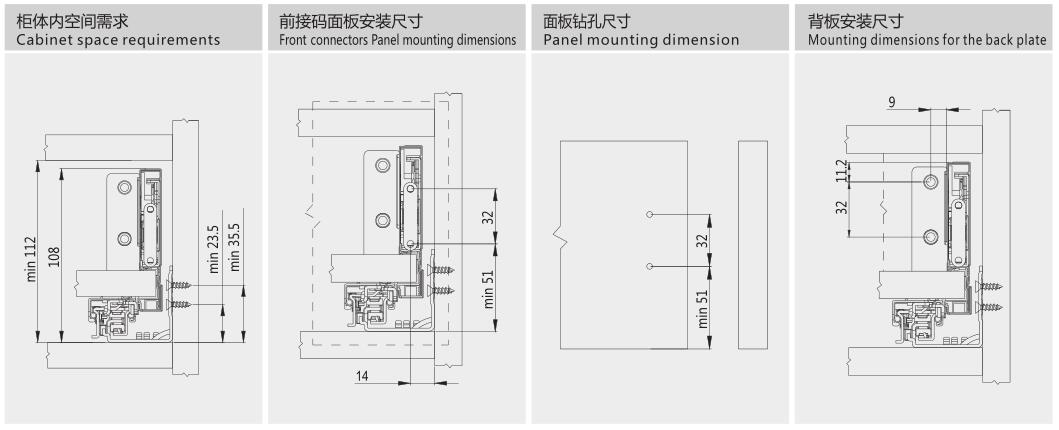 柜体内空间需求
Cabinet space requirements

min 112
108
min 23.5
min 35.5

前接码面板安装尺寸
Front connectors Panel mounting dimensions

32
min 51
14

面板钻孔尺寸
Panel mounting dimension

32
min 51

背板安装尺寸
Mounting dimensions for the back plate

9
11.2
32