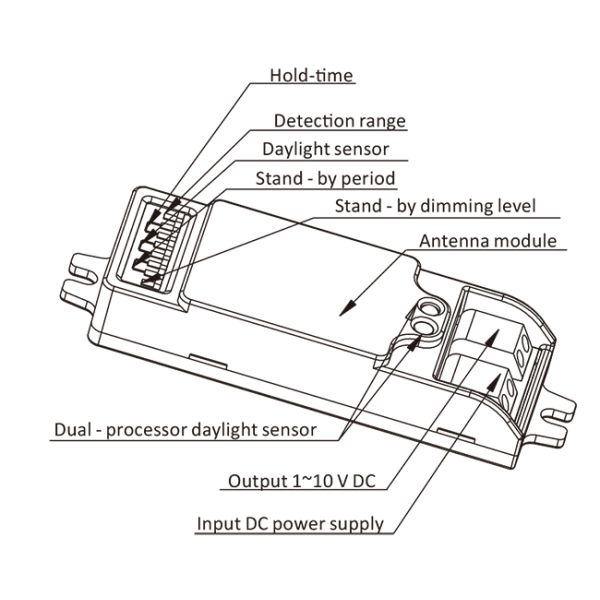 Hold-time

Detection range

Daylight sensor

Stand - by period

Stand - by dimming level

Antenna module

Dual - processor daylight sensor

Output 1~10 V DC

Input DC power supply