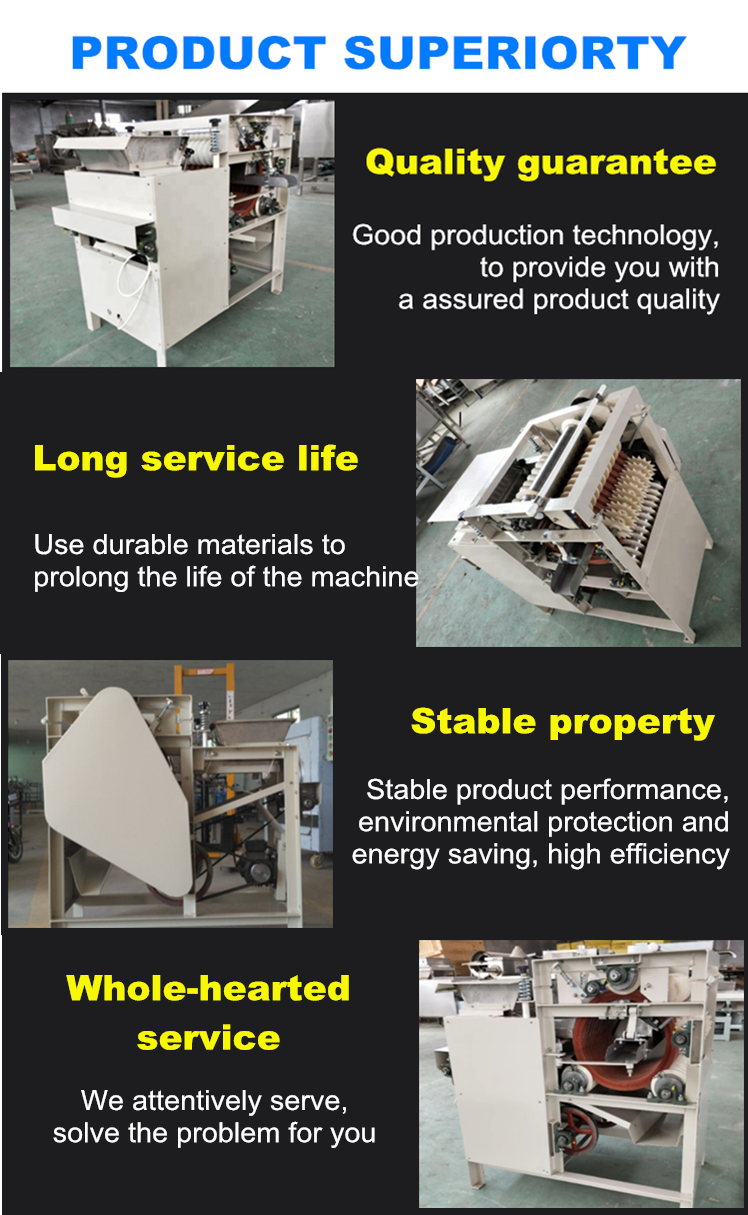 PRODUCT SUPERIORTY

Quality guarantee

Good production technology, to provide you with a assured product quality

Long service life

Use durable materials to prolong the life of the machine

Stable property

Stable product performance, environmental protection and energy saving, high efficiency

Whole-hearted service

We attentively serve, solve the problem for you