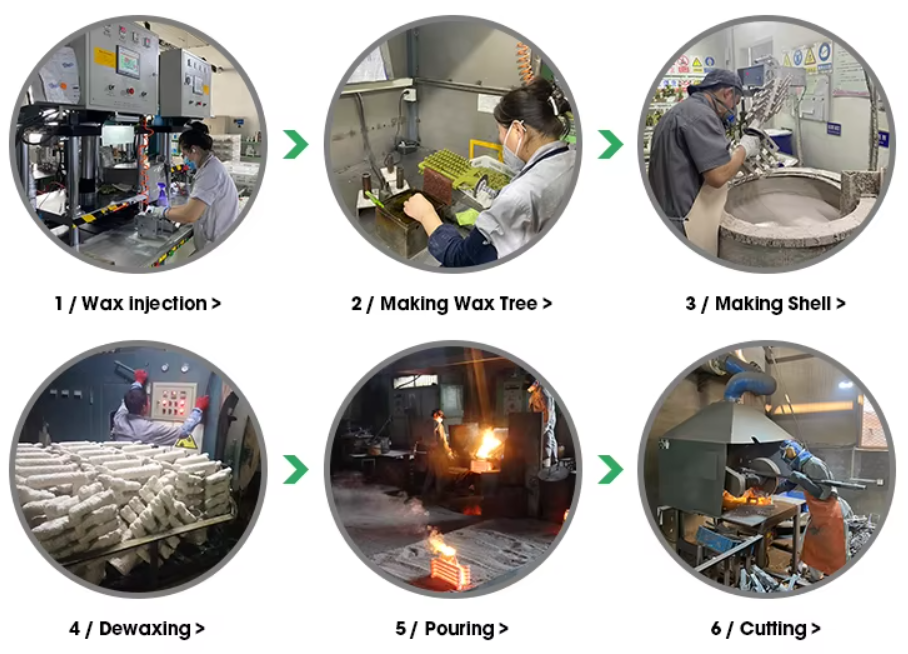 1 / Wax injection >

2 / Making Wax Tree >

3 / Making Shell >

4 / Dewaxing >

5 / Pouring >

6 / Cutting >