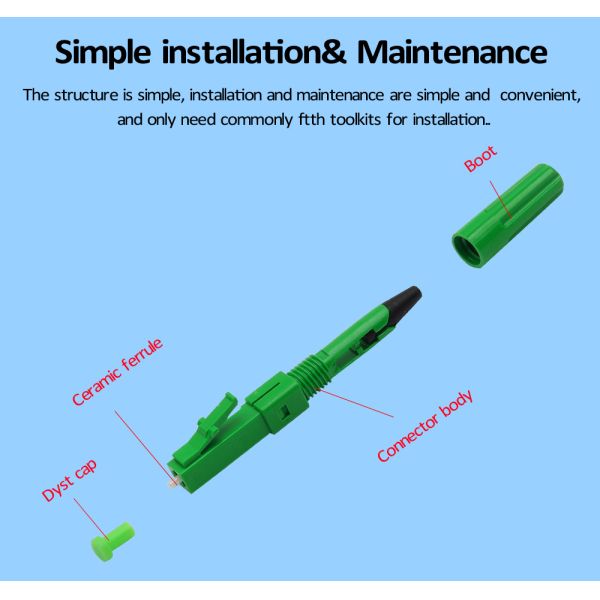 Simple installation& Maintenance

The structure is simple, installation and maintenance are simple and convenient, and only need commonly ftth toolkits for installation..

Boot

Ceramic ferrule

Connector body

Dyst cap