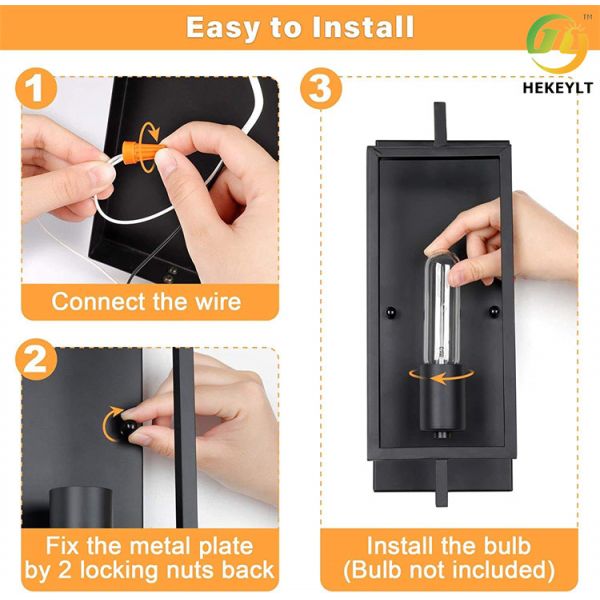 Easy to Install

TM
HEKEYLT

1

Connect the wire

2

Fix the metal plate by 2 locking nuts back

3

Install the bulb (Bulb not included)