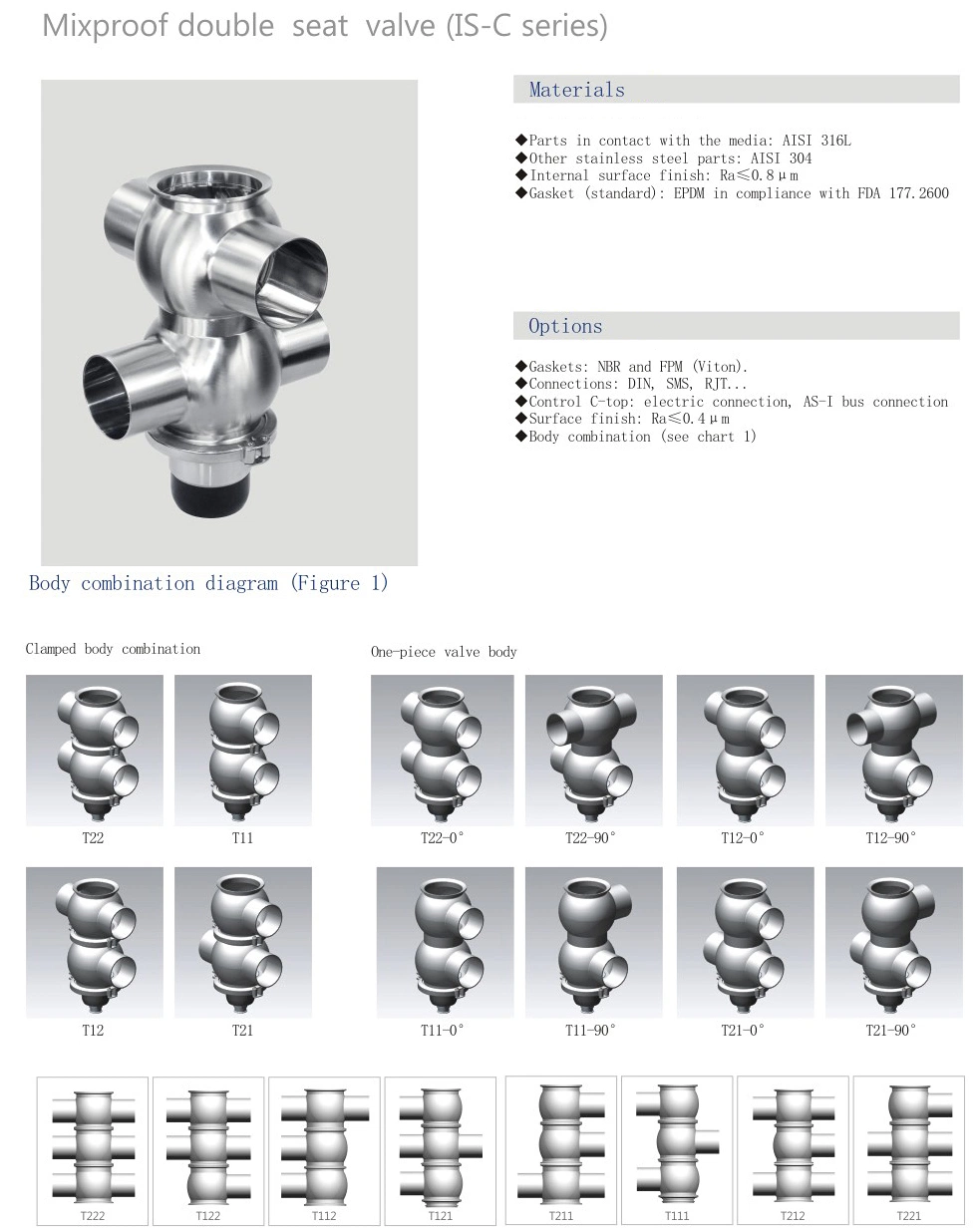 Mixproof double seat valve (IS-C series)

Materials

◆Parts in contact with the media: AISI 316L
◆Other stainless steel parts: AISI 304
◆Internal surface finish: Ra≤0.8μm
◆Gasket (standard): EPDM in compliance with FDA 177.2600

Options

◆Gaskets: NBR and FPM (Viton).
◆Connections: DIN, SMS, RJT...
◆Control C-top: electric connection, AS-I bus connection
◆Surface finish: Ra≤0.4μm
◆Body combination (see chart 1)

Body combination diagram (Figure 1)

Clamped body combination

T22

T11

T12

T21

One-piece valve body

T22-0°

T22-90°

T12-0°

T12-90°

T11-0°

T11-90°

T21-0°

T21-90°

T222

T122

T112

T121

T211

T111

T212

T221