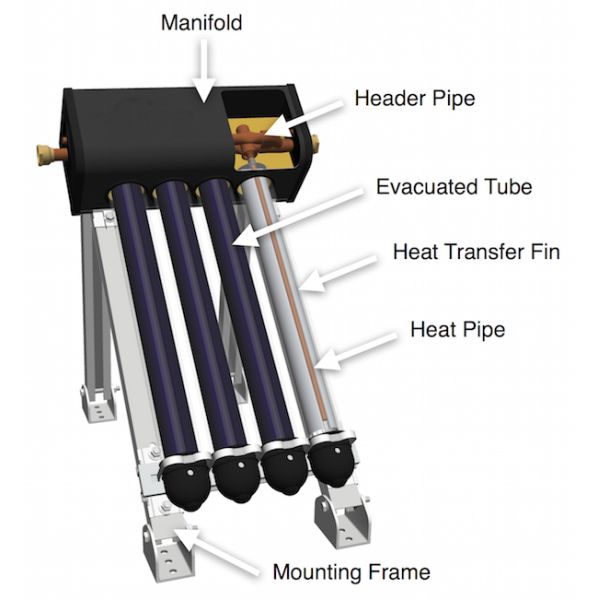 Manifold

Header Pipe

Evacuated Tube

Heat Transfer Fin

Heat Pipe

Mounting Frame