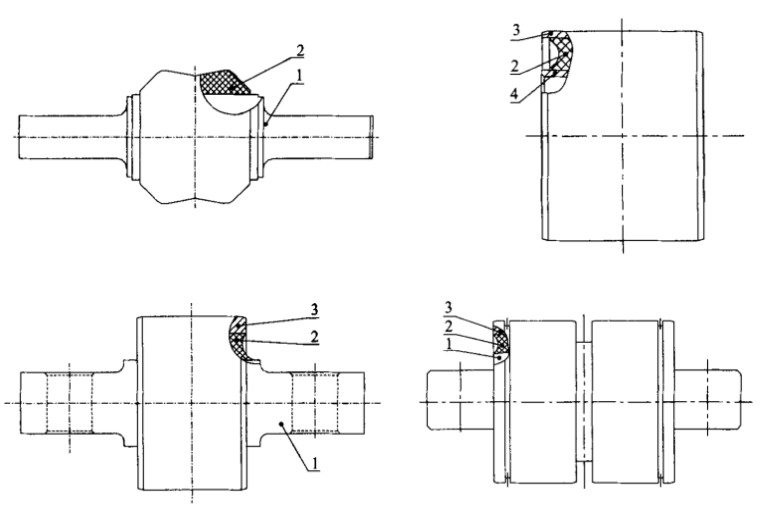 2
1

3
2
4

3
2
1

3
2
1