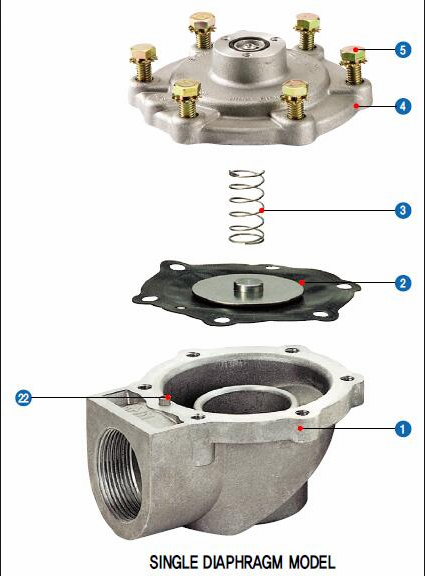 5

4

3

2

22

1

SINGLE DIAPHRAGM MODEL