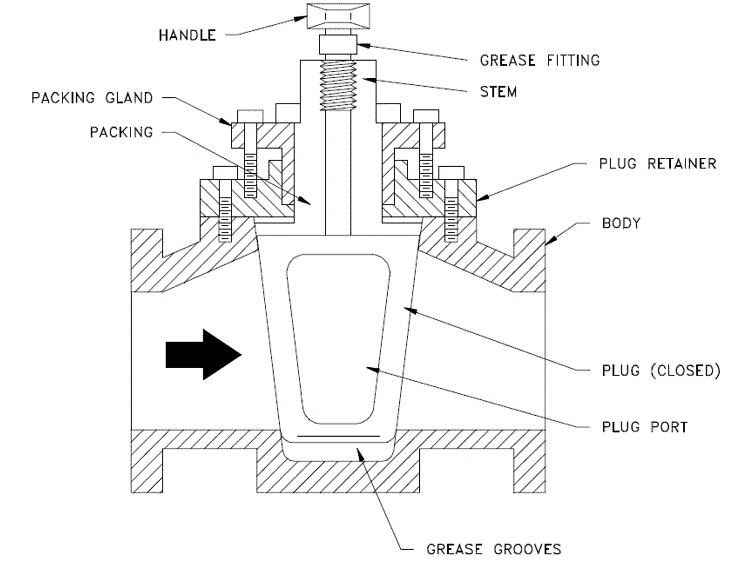 HANDLE

GREASE FITTING

STEM

PACKING GLAND

PACKING

PLUG RETAINER

BODY

PLUG (CLOSED)

PLUG PORT

GREASE GROOVES