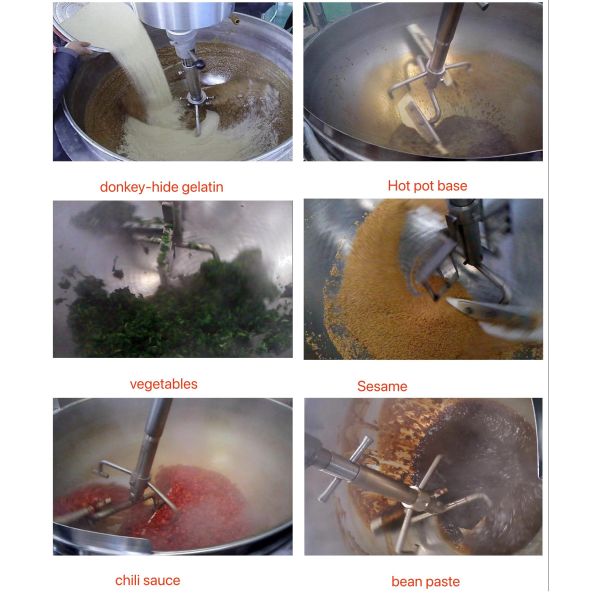 donkey-hide gelatin

Hot pot base

vegetables

Sesame

chili sauce

bean paste