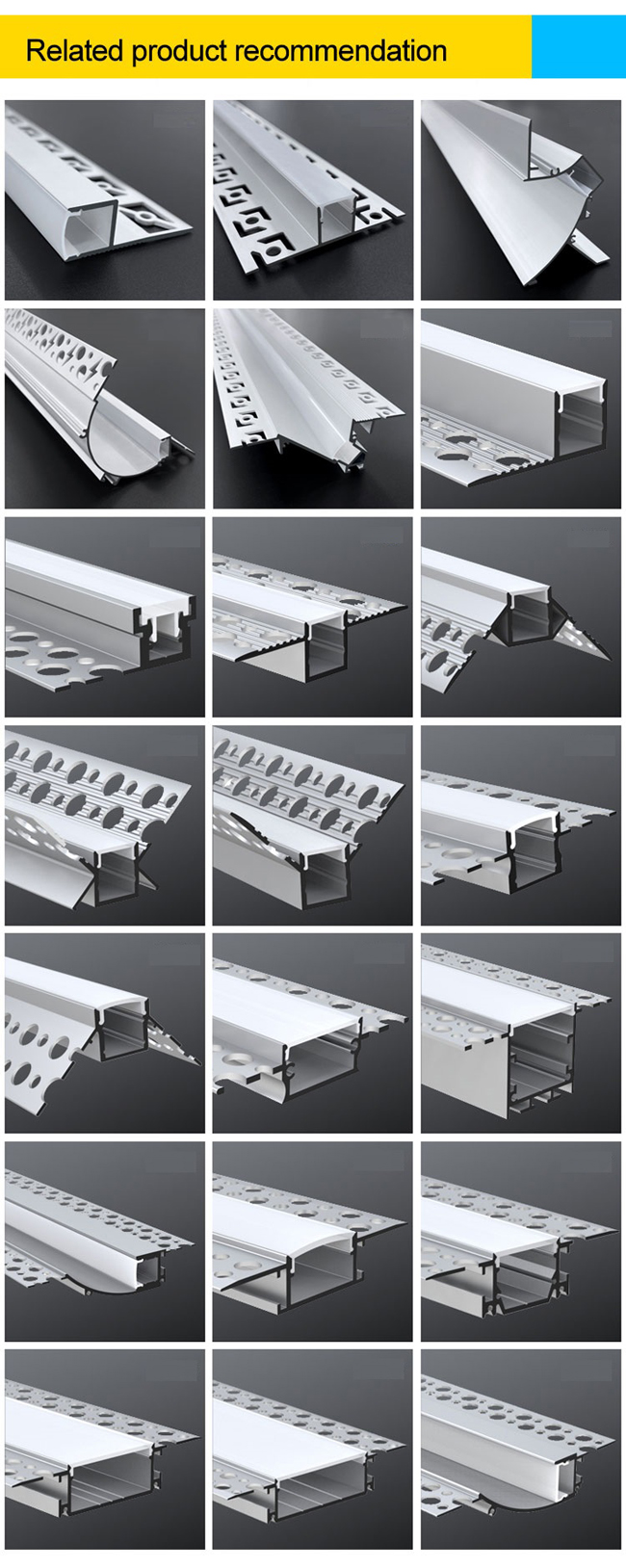 Related product recommendation